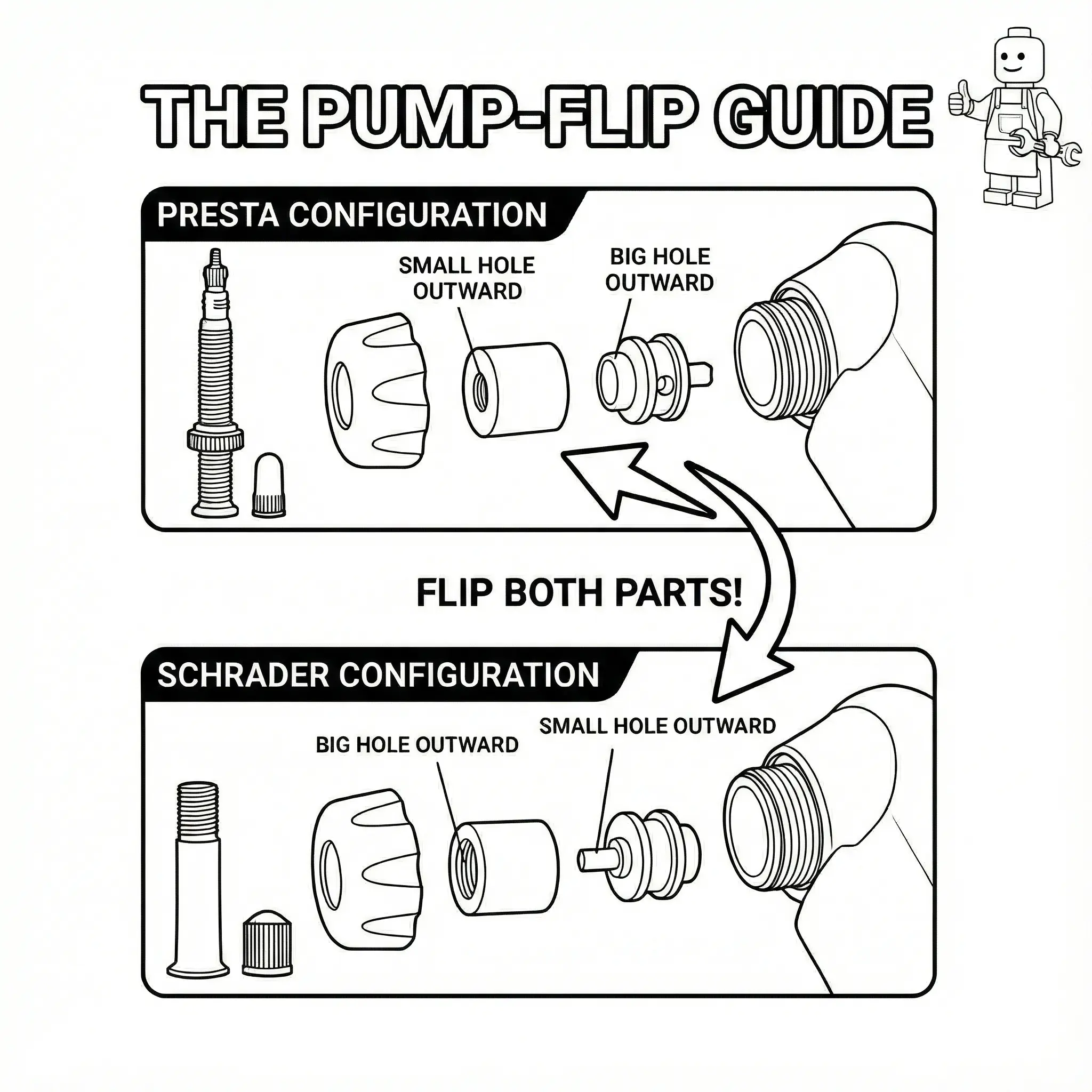 THE PUMP-FLIP GUIDE

PRESTA CONFIGURATION

SMALL HOLE OUTWARD

BIG HOLE OUTWARD

FLIP BOTH PARTS!

SCHRADER CONFIGURATION

BIG HOLE OUTWARD

SMALL HOLE OUTWARD